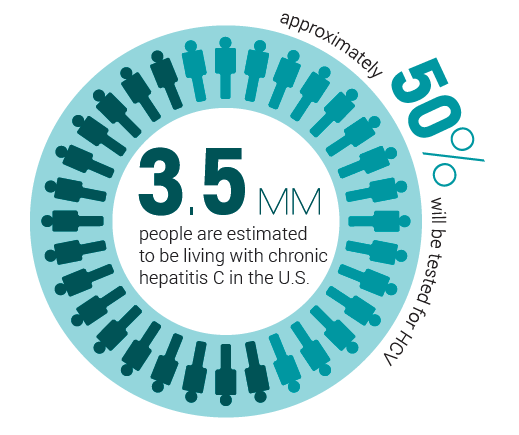 approximately 50% will be tested for HCV

3.5 MM

people are estimated to be living with chronic hepatitis C in the U.S.