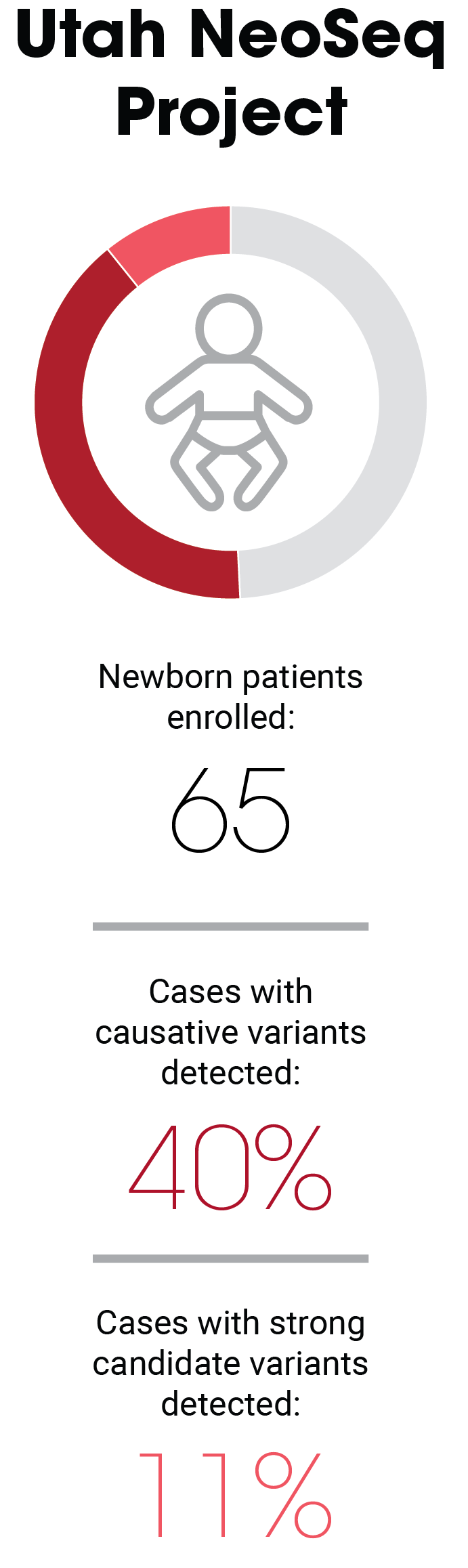 Utah NeoSeq Project

Newborn patients enrolled:

65

Cases with causative variants detected:

40%

Cases with strong candidate variants detected:

11%