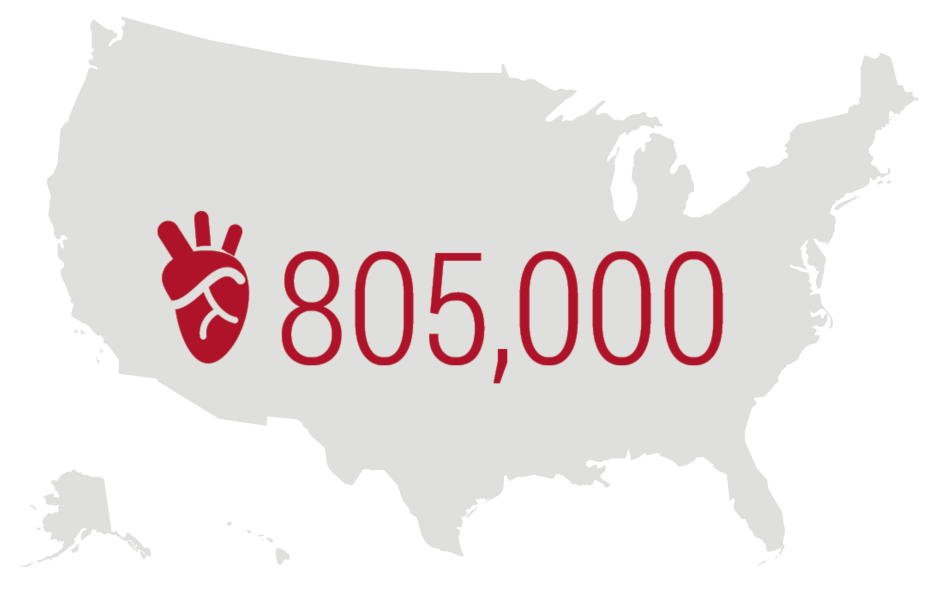 805,000